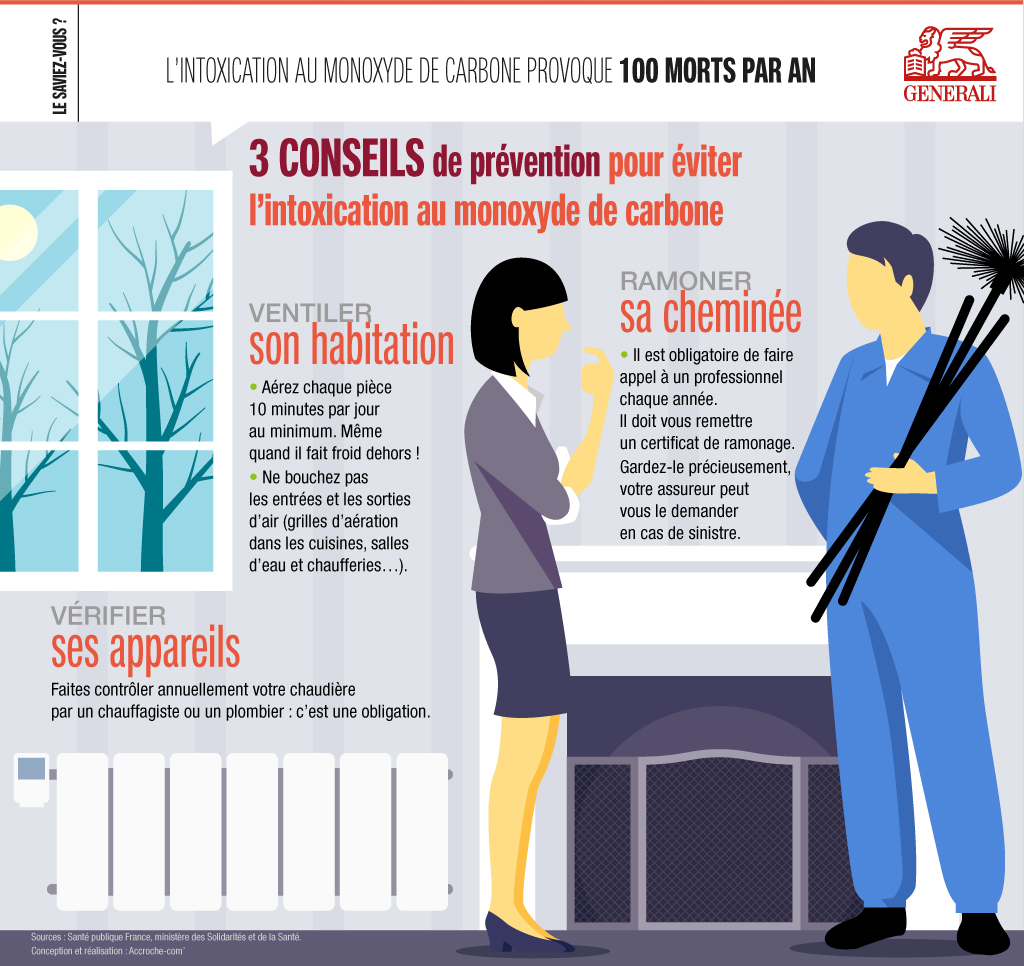 LE SAVIEZ-VOUS ?

L'INTOXICATION AU MONOXYDE DE CARBONE PROVOQUE 100 MORTS PAR AN

GENERALI

3 CONSEILS de prévention pour éviter l'intoxication au monoxyde de carbone

VENTILER
son habitation

• Aérez chaque pièce 10 minutes par jour au minimum. Même quand il fait froid dehors !

• Ne bouchez pas les entrées et les sorties d'air (grilles d'aération dans les cuisines, salles d'eau et chaufferies…).

RAMONER
sa cheminée

• Il est obligatoire de faire appel à un professionnel chaque année. Il doit vous remettre un certificat de ramonage. Gardez-le précieusement, votre assureur peut vous le demander en cas de sinistre.

VÉRIFIER
ses appareils

Faites contrôler annuellement votre chaudière par un chauffagiste ou un plombier : c'est une obligation.

Sources : Santé publique France, ministère des Solidarités et de la Santé.
Conception et réalisation : Accroche-com'