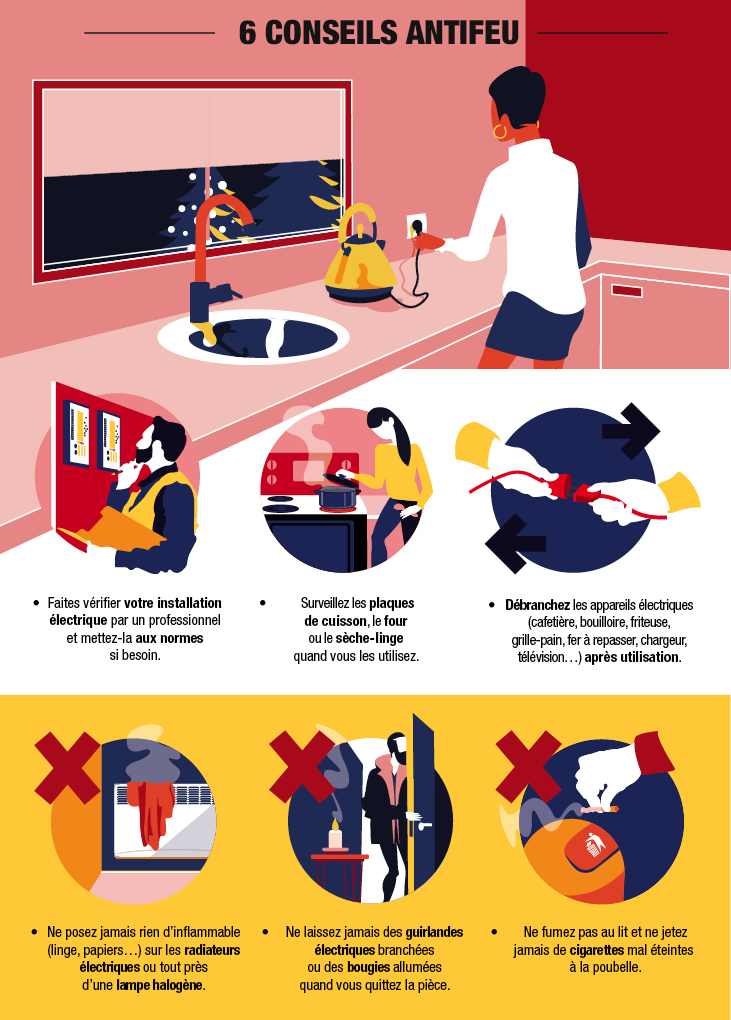 6 CONSEILS ANTIFEU

• Faites vérifier votre installation électrique par un professionnel et mettez-la aux normes si besoin.

• Surveillez les plaques de cuisson, le four ou le sèche-linge quand vous les utilisez.

• Débranchez les appareils électriques (cafetière, bouilloire, friteuse, grille-pain, fer à repasser, chargeur, télévision…) après utilisation.

• Ne posez jamais rien d'inflammable (linge, papiers…) sur les radiateurs électriques ou tout près d'une lampe halogène.

• Ne laissez jamais des guirlandes électriques branchées ou des bougies allumées quand vous quittez la pièce.

• Ne fumez pas au lit et ne jetez jamais de cigarettes mal éteintes à la poubelle.